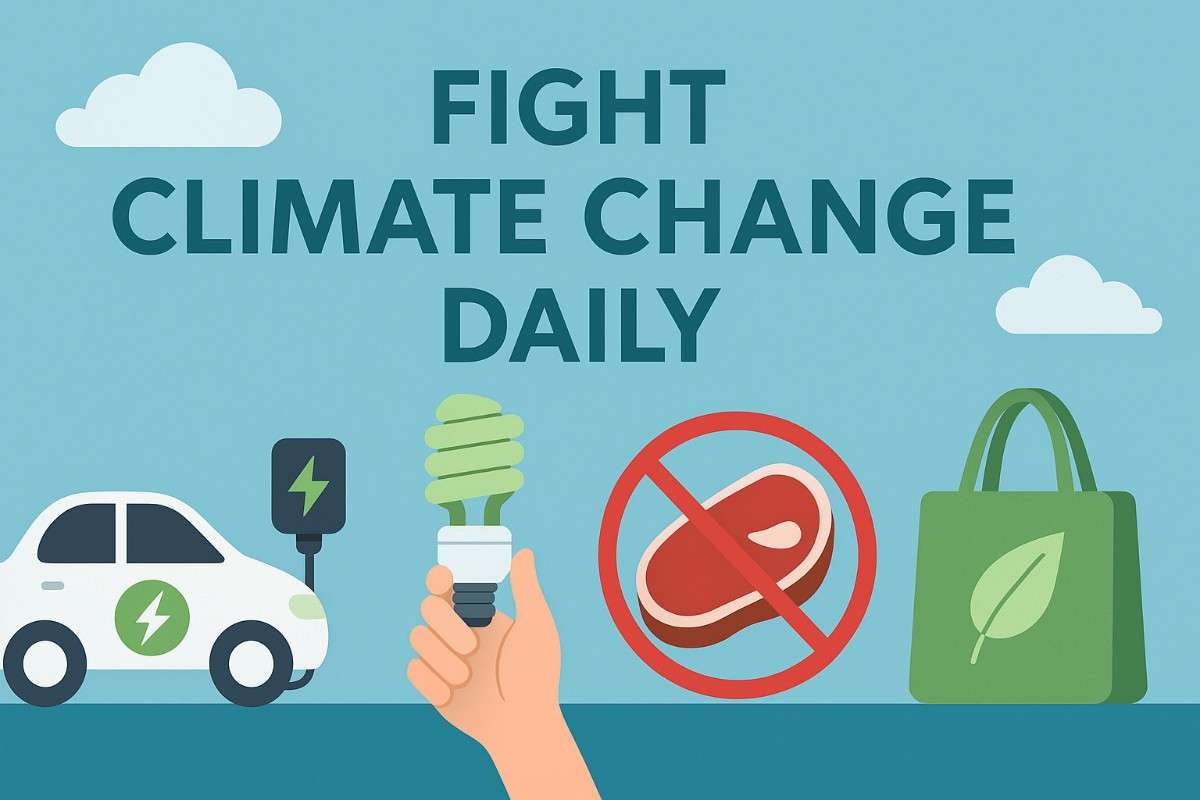 FIGHT
CLIMATE CHANGE
DAILY