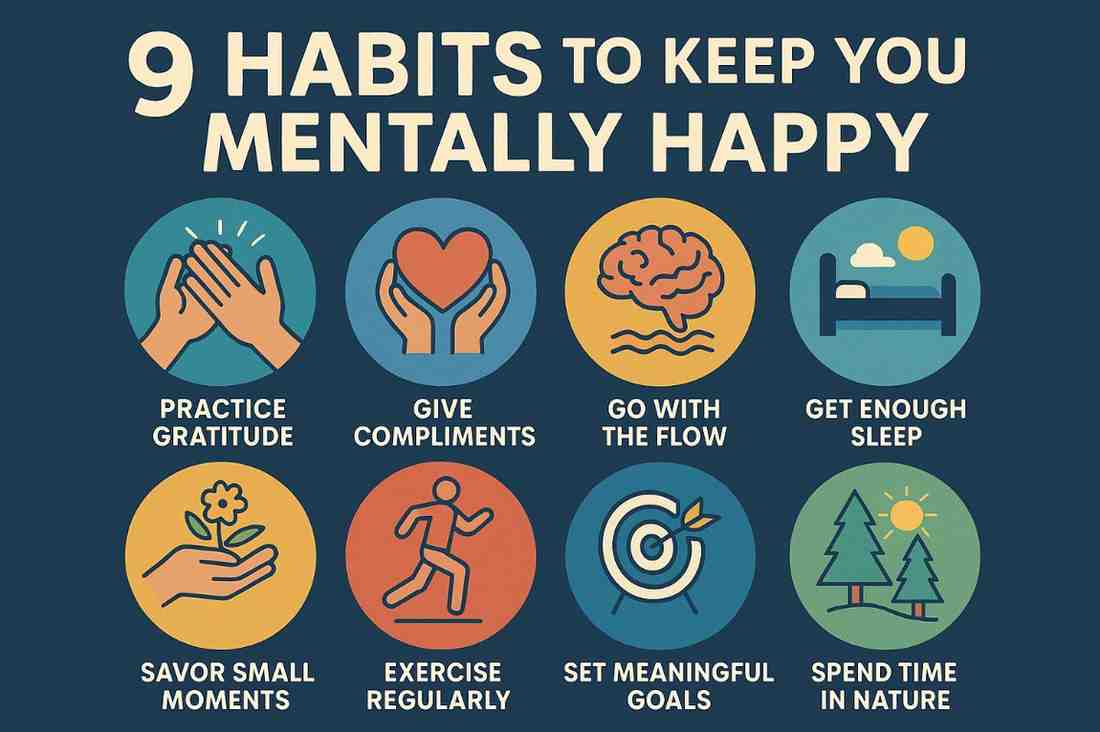 9 HABITS TO KEEP YOU MENTALLY HAPPY

PRACTICE GRATITUDE

GIVE COMPLIMENTS

GO WITH THE FLOW

GET ENOUGH SLEEP

SAVOR SMALL MOMENTS

EXERCISE REGULARLY

SET MEANINGFUL GOALS

SPEND TIME IN NATURE